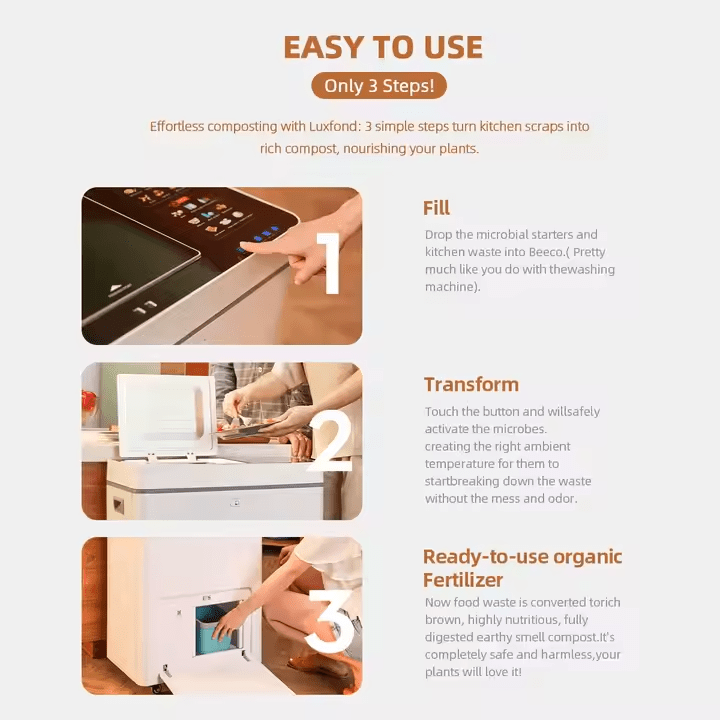 EASY TO USE

Only 3 Steps!

Effortless composting with Luxfond: 3 simple steps turn kitchen scraps into rich compost, nourishing your plants.

1

Fill

Drop the microbial starters and kitchen waste into Beeco.( Pretty much like you do with thewashing machine).

2

Transform

Touch the button and willsafely activate the microbes. creating the right ambient temperature for them to startbreaking down the waste without the mess and odor.

3

Ready-to-use organic Fertilizer

Now food waste is converted torich brown, highly nutritious, fully digested earthy smell compost.It's completely safe and harmless,your plants will love it!